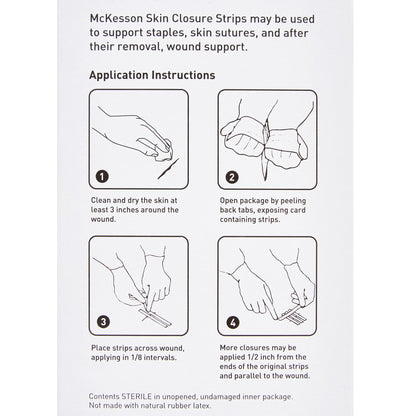 McKesson Skin Closure Strips may be used to support staples, skin sutures, and after their removal, wound support.

Application Instructions

1

Clean and dry the skin at least 3 inches around the wound.

2

Open package by peeling back tabs, exposing card containing strips.

3

Place strips across wound, applying in 1/8 intervals.

4

More closures may be applied 1/2 inch from the ends of the original strips and parallel to the wound.

Contents STERILE in unopened, undamaged inner package.
Not made with natural rubber latex.