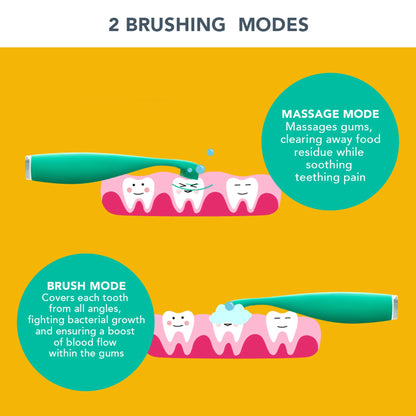 2 BRUSHING MODES

MASSAGE MODE
Massages gums, clearing away food residue while soothing teething pain

BRUSH MODE
Covers each tooth from all angles, fighting bacterial growth and ensuring a boost of blood flow within the gums