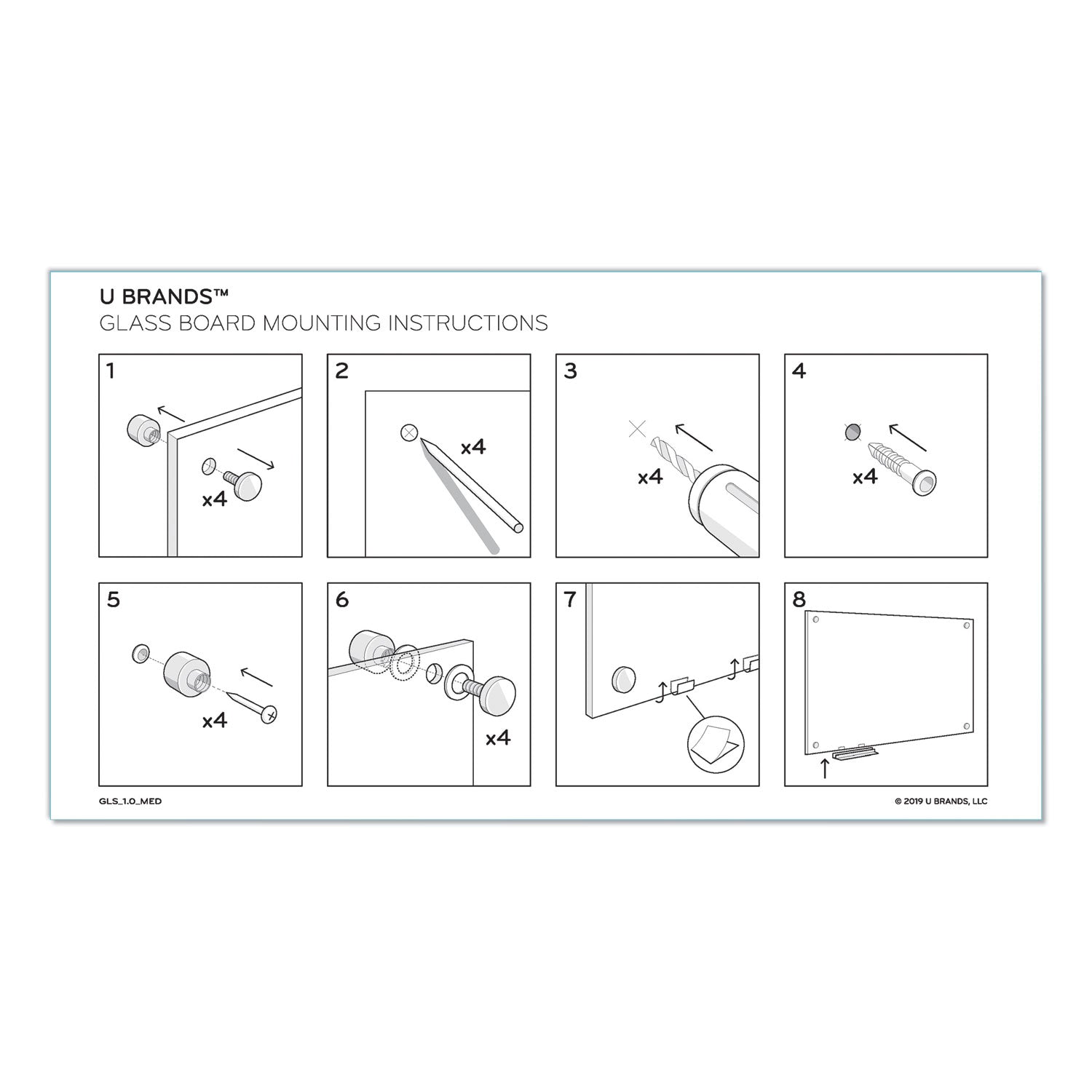 U BRANDS™
GLASS BOARD MOUNTING INSTRUCTIONS

1
x4

2
x4

3
x4

4
x4

5
x4

6
x4

7

8

GLS_1.0_MED

© 2019 U BRANDS, LLC