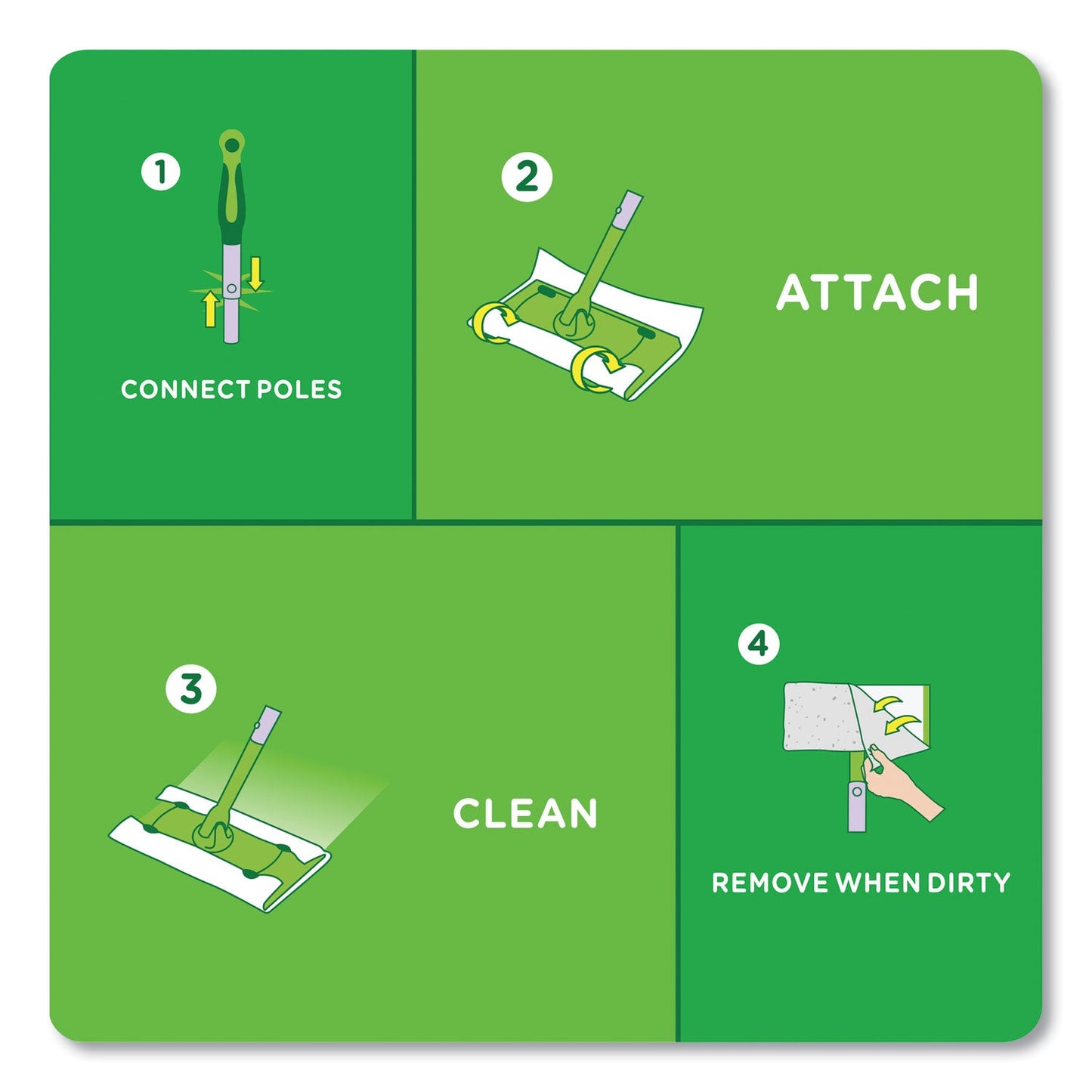 1

CONNECT POLES

2

ATTACH

3

CLEAN

4

REMOVE WHEN DIRTY