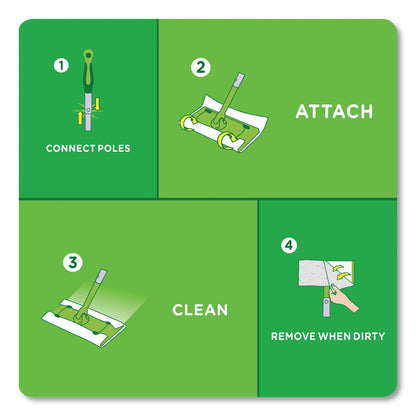 1
CONNECT POLES

2
ATTACH

3
CLEAN

4
REMOVE WHEN DIRTY