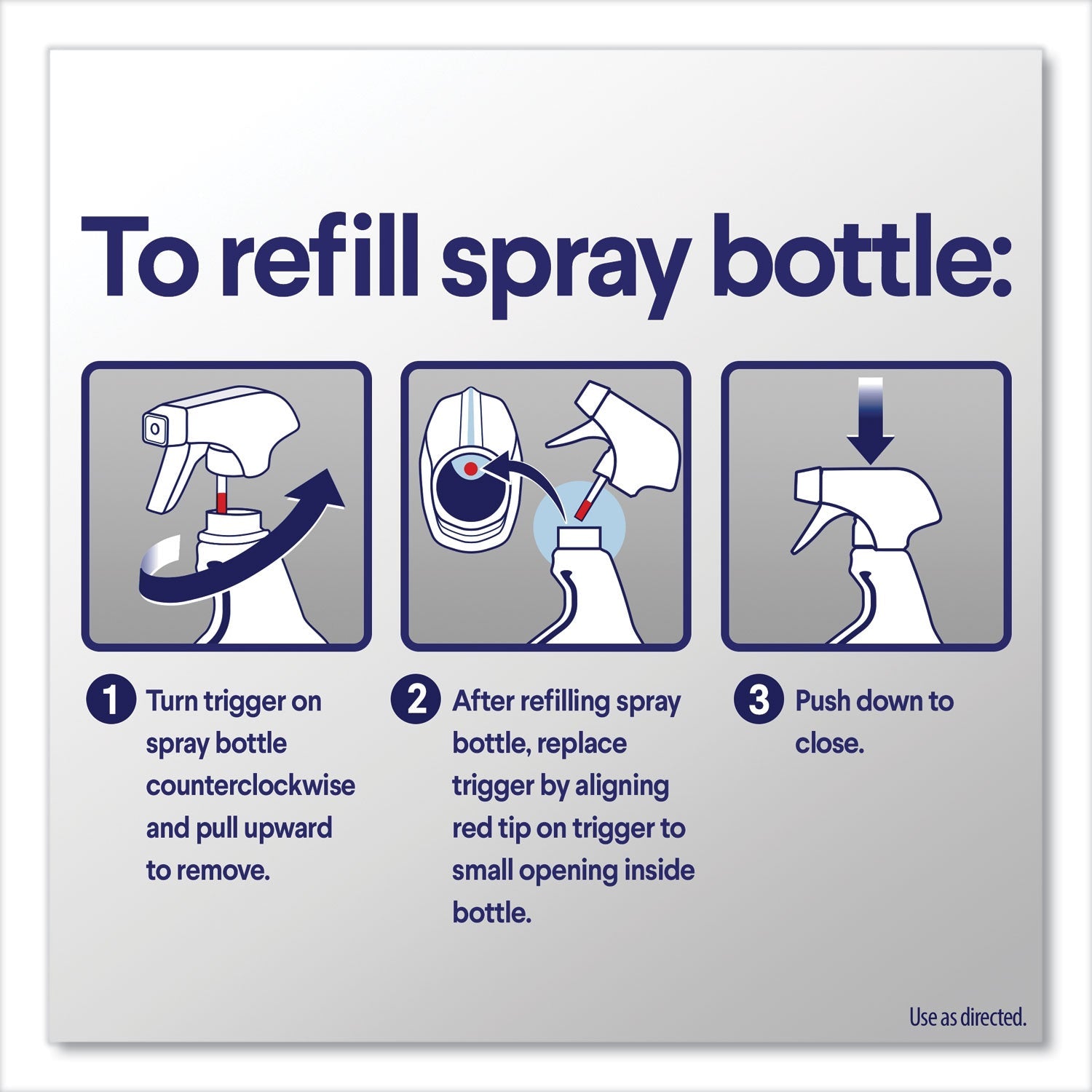 To refill spray bottle:

1 Turn trigger on spray bottle counterclockwise and pull upward to remove.

2 After refilling spray bottle, replace trigger by aligning red tip on trigger to small opening inside bottle.

3 Push down to close.

Use as directed.