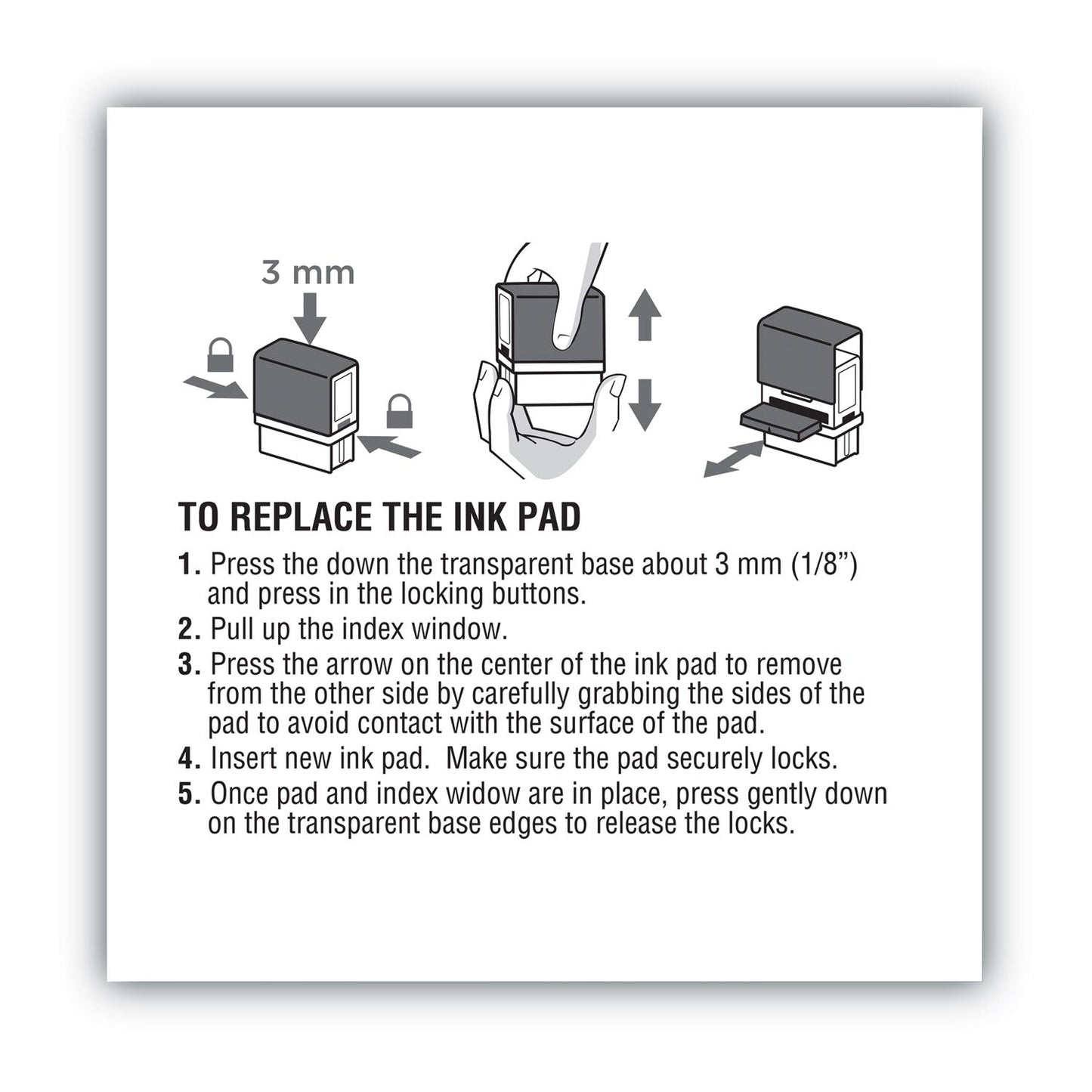 3 mm

TO REPLACE THE INK PAD

1. Press the down the transparent base about 3 mm (1/8") and press in the locking buttons.

2. Pull up the index window.

3. Press the arrow on the center of the ink pad to remove from the other side by carefully grabbing the sides of the pad to avoid contact with the surface of the pad.

4. Insert new ink pad. Make sure the pad securely locks.

5. Once pad and index widow are in place, press gently down on the transparent base edges to release the locks.