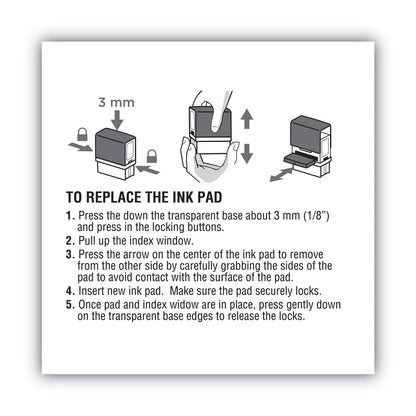 3 mm

TO REPLACE THE INK PAD

1. Press the down the transparent base about 3 mm (1/8") and press in the locking buttons.
2. Pull up the index window.
3. Press the arrow on the center of the ink pad to remove from the other side by carefully grabbing the sides of the pad to avoid contact with the surface of the pad.
4. Insert new ink pad. Make sure the pad securely locks.
5. Once pad and index widow are in place, press gently down on the transparent base edges to release the locks.