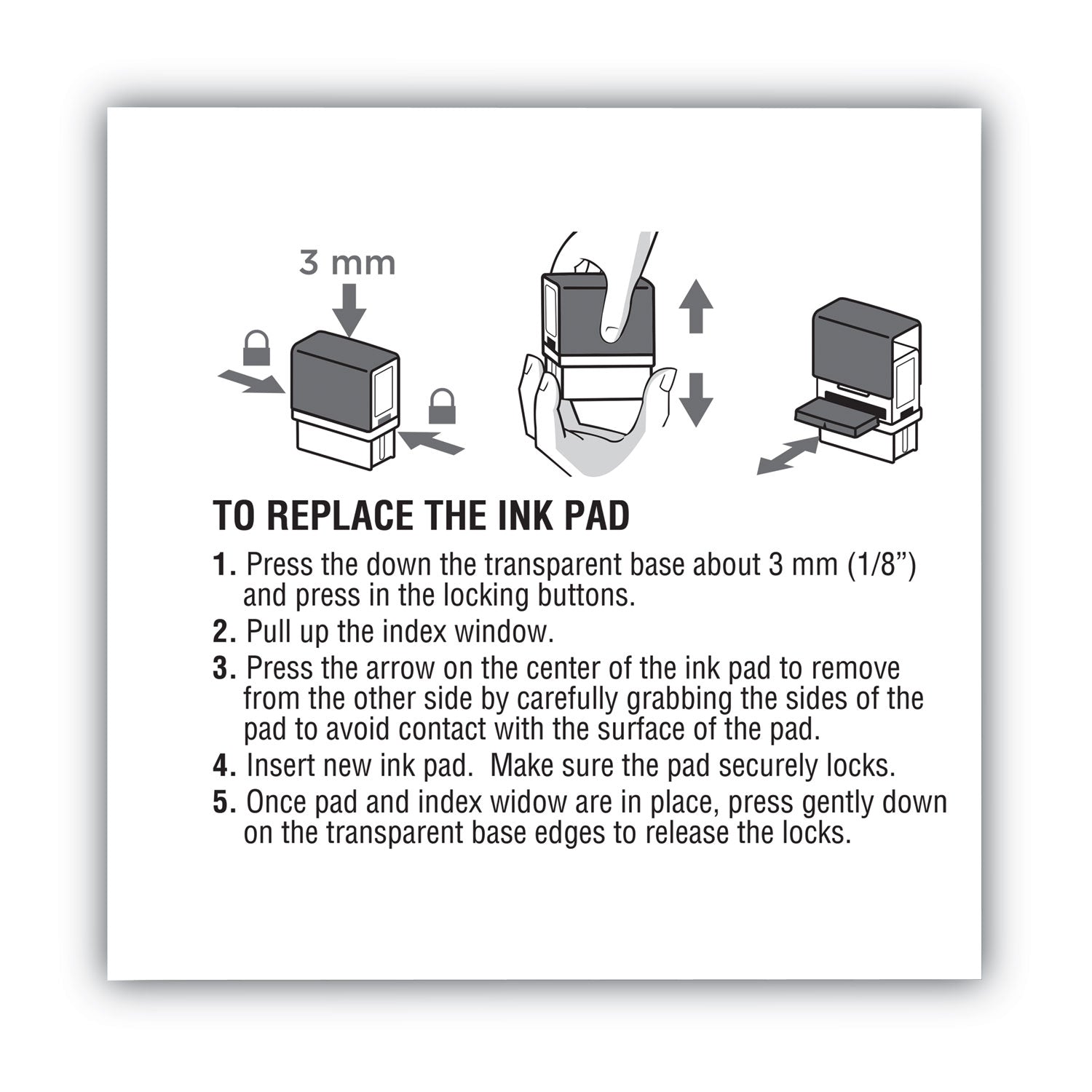 3 mm

TO REPLACE THE INK PAD

1. Press the down the transparent base about 3 mm (1/8") and press in the locking buttons.

2. Pull up the index window.

3. Press the arrow on the center of the ink pad to remove from the other side by carefully grabbing the sides of the pad to avoid contact with the surface of the pad.

4. Insert new ink pad. Make sure the pad securely locks.

5. Once pad and index widow are in place, press gently down on the transparent base edges to release the locks.