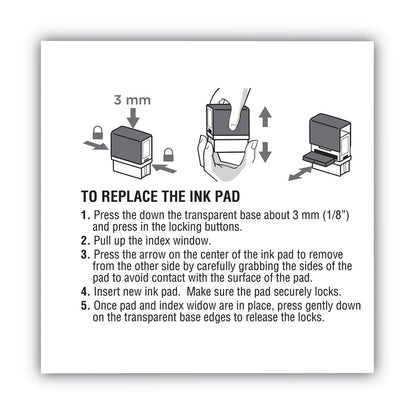 3 mm

TO REPLACE THE INK PAD

1. Press the down the transparent base about 3 mm (1/8") and press in the locking buttons.
2. Pull up the index window.
3. Press the arrow on the center of the ink pad to remove from the other side by carefully grabbing the sides of the pad to avoid contact with the surface of the pad.
4. Insert new ink pad. Make sure the pad securely locks.
5. Once pad and index widow are in place, press gently down on the transparent base edges to release the locks.