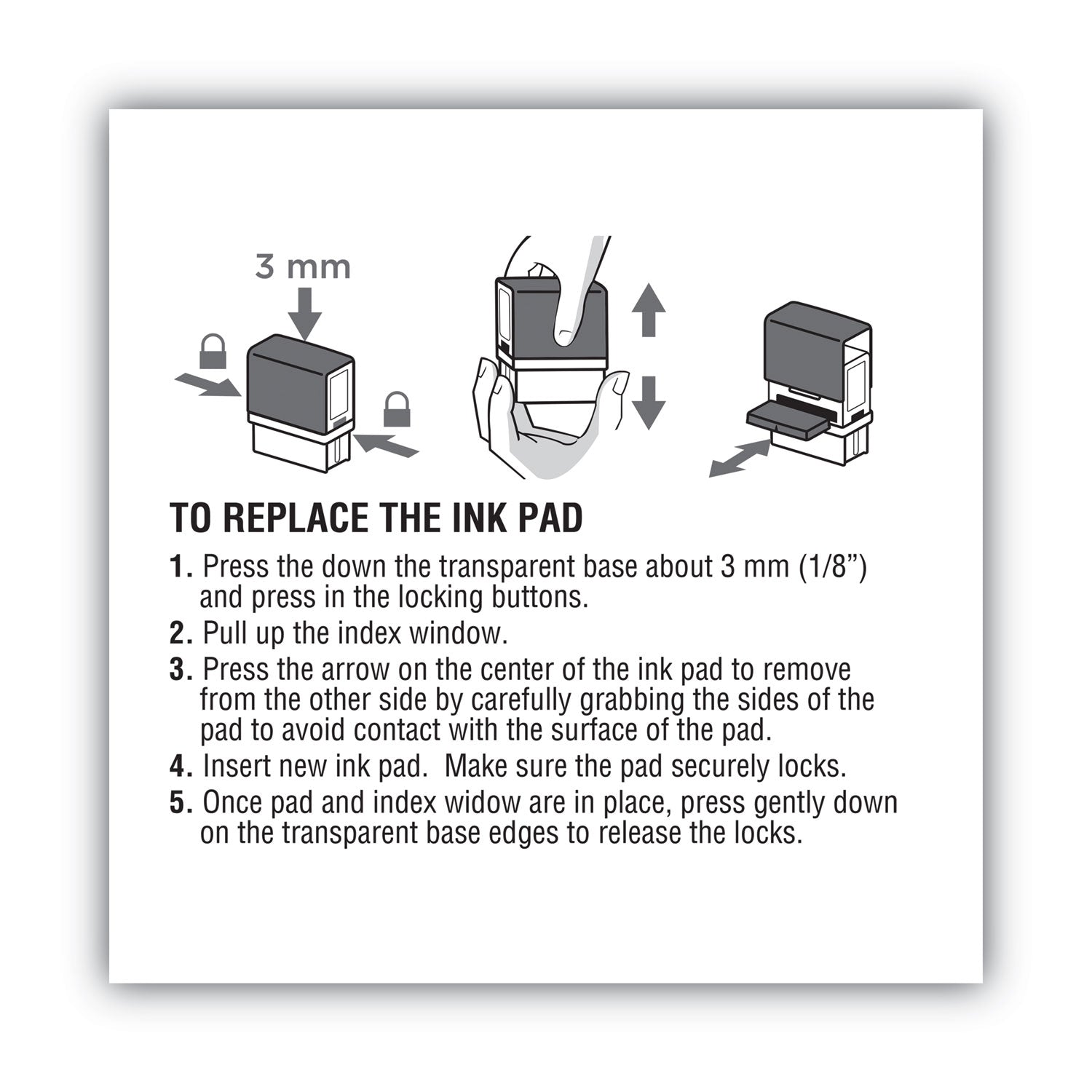 3 mm

TO REPLACE THE INK PAD

1. Press the down the transparent base about 3 mm (1/8”) and press in the locking buttons.

2. Pull up the index window.

3. Press the arrow on the center of the ink pad to remove from the other side by carefully grabbing the sides of the pad to avoid contact with the surface of the pad.

4. Insert new ink pad.  Make sure the pad securely locks.

5. Once pad and index widow are in place, press gently down on the transparent base edges to release the locks.