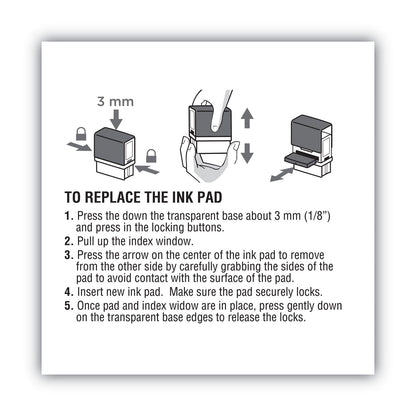 3 mm

TO REPLACE THE INK PAD

1. Press the down the transparent base about 3 mm (1/8") and press in the locking buttons.
2. Pull up the index window.
3. Press the arrow on the center of the ink pad to remove from the other side by carefully grabbing the sides of the pad to avoid contact with the surface of the pad.
4. Insert new ink pad. Make sure the pad securely locks.
5. Once pad and index widow are in place, press gently down on the transparent base edges to release the locks.