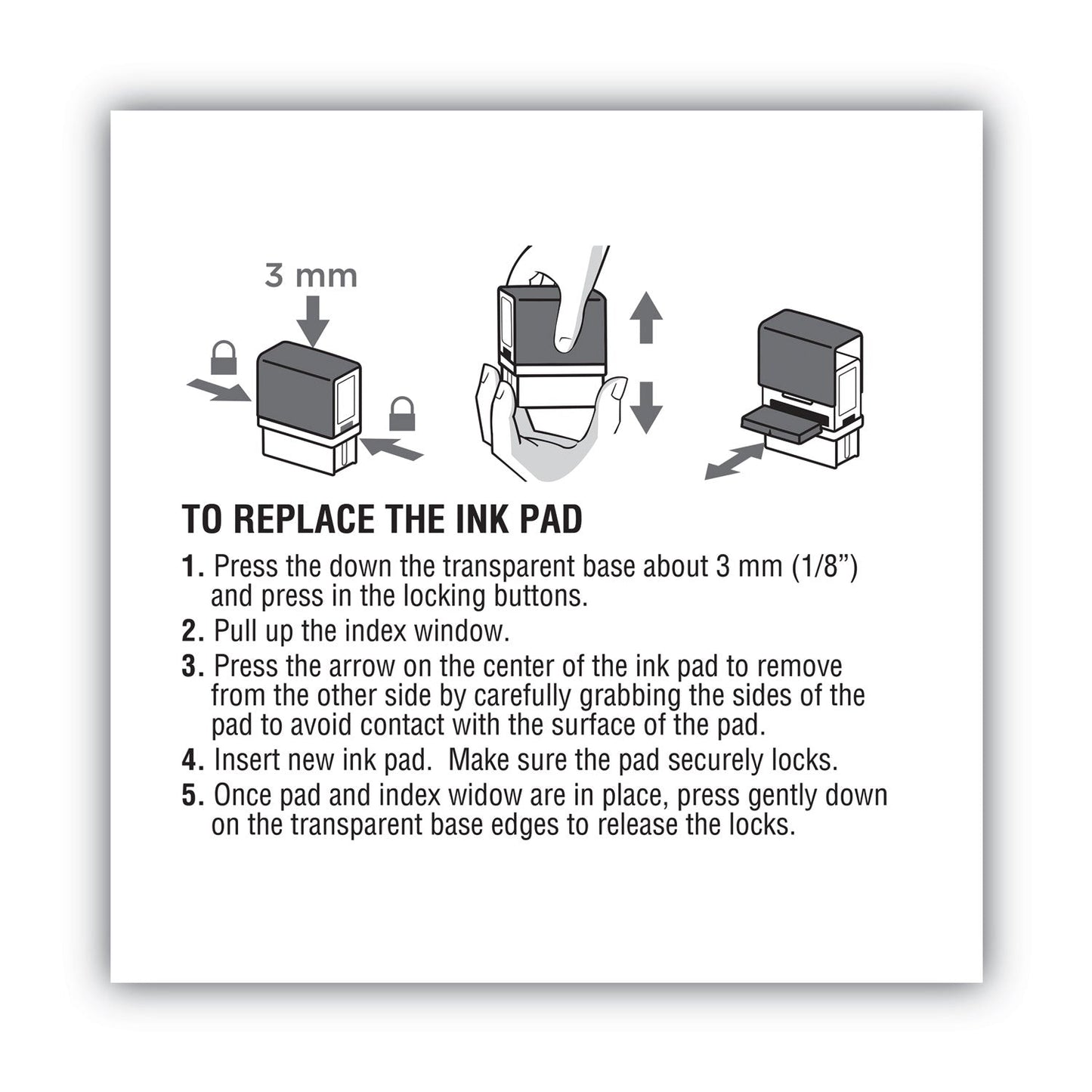 3 mm

TO REPLACE THE INK PAD

1. Press the down the transparent base about 3 mm (1/8”) and press in the locking buttons.

2. Pull up the index window.

3. Press the arrow on the center of the ink pad to remove from the other side by carefully grabbing the sides of the pad to avoid contact with the surface of the pad.

4. Insert new ink pad.  Make sure the pad securely locks.

5. Once pad and index widow are in place, press gently down on the transparent base edges to release the locks.