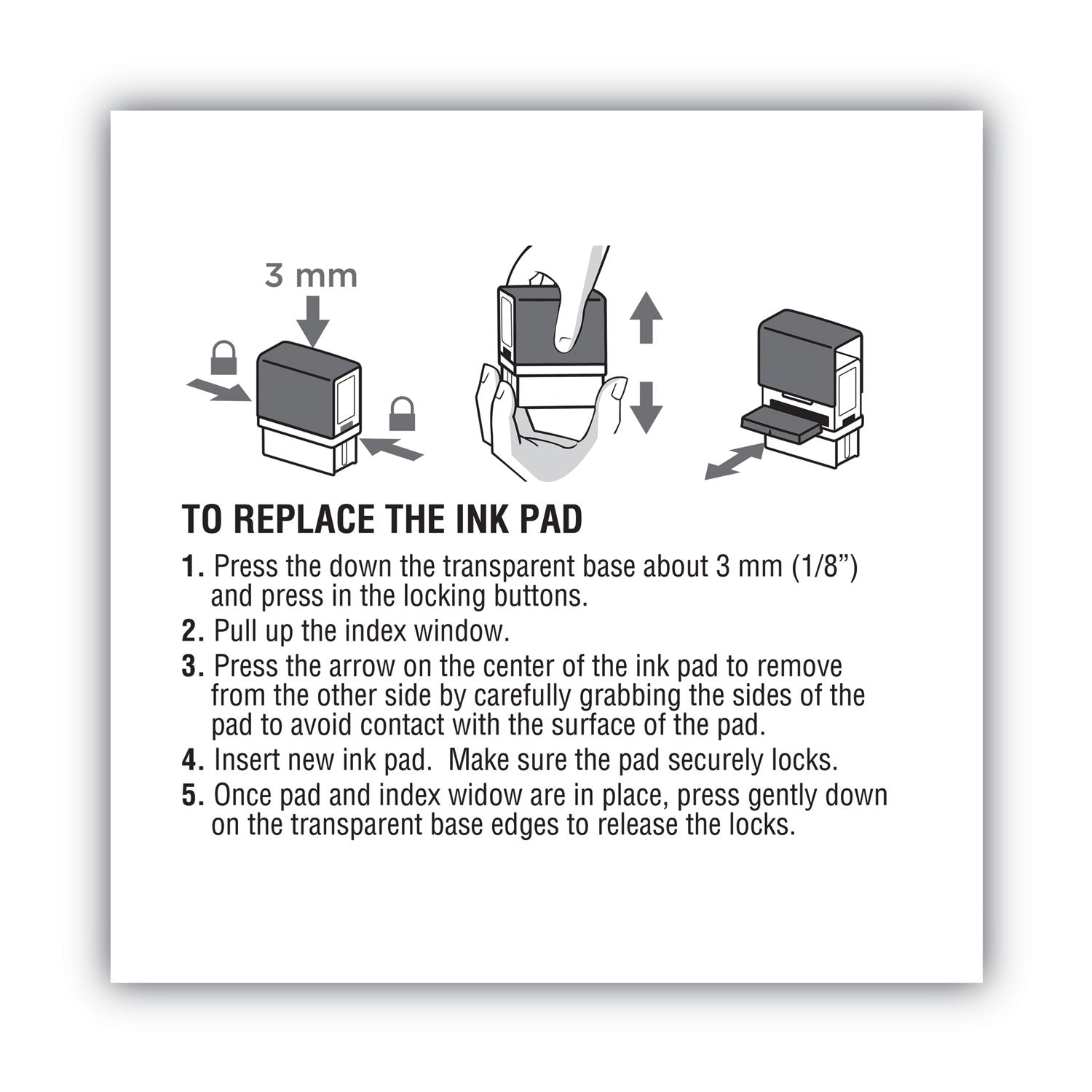 3 mm

TO REPLACE THE INK PAD

1. Press the down the transparent base about 3 mm (1/8”) and press in the locking buttons.
2. Pull up the index window.
3. Press the arrow on the center of the ink pad to remove from the other side by carefully grabbing the sides of the pad to avoid contact with the surface of the pad.
4. Insert new ink pad.  Make sure the pad securely locks.
5. Once pad and index widow are in place, press gently down on the transparent base edges to release the locks.