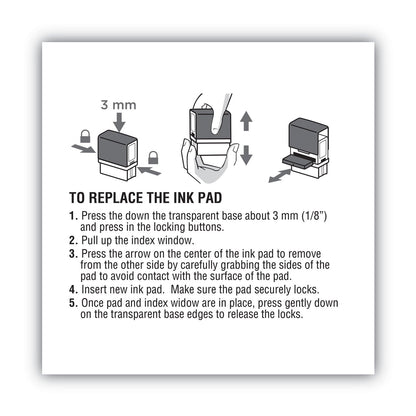 3 mm

TO REPLACE THE INK PAD

1. Press the down the transparent base about 3 mm (1/8") and press in the locking buttons.
2. Pull up the index window.
3. Press the arrow on the center of the ink pad to remove from the other side by carefully grabbing the sides of the pad to avoid contact with the surface of the pad.
4. Insert new ink pad. Make sure the pad securely locks.
5. Once pad and index widow are in place, press gently down on the transparent base edges to release the locks.