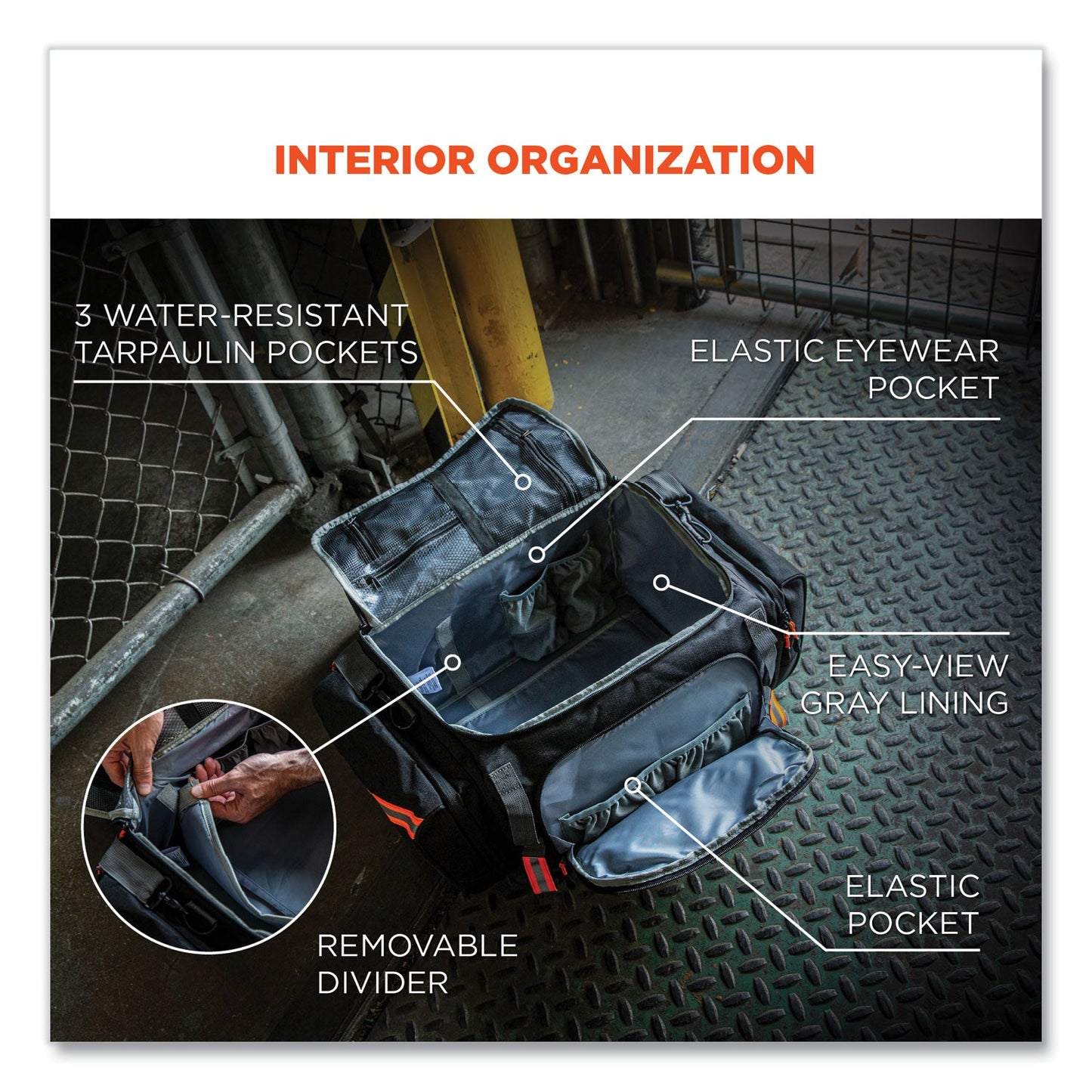 INTERIOR ORGANIZATION

3 WATER-RESISTANT TARPAULIN POCKETS

ELASTIC EYEWEAR POCKET

EASY-VIEW GRAY LINING

ELASTIC POCKET

REMOVABLE DIVIDER