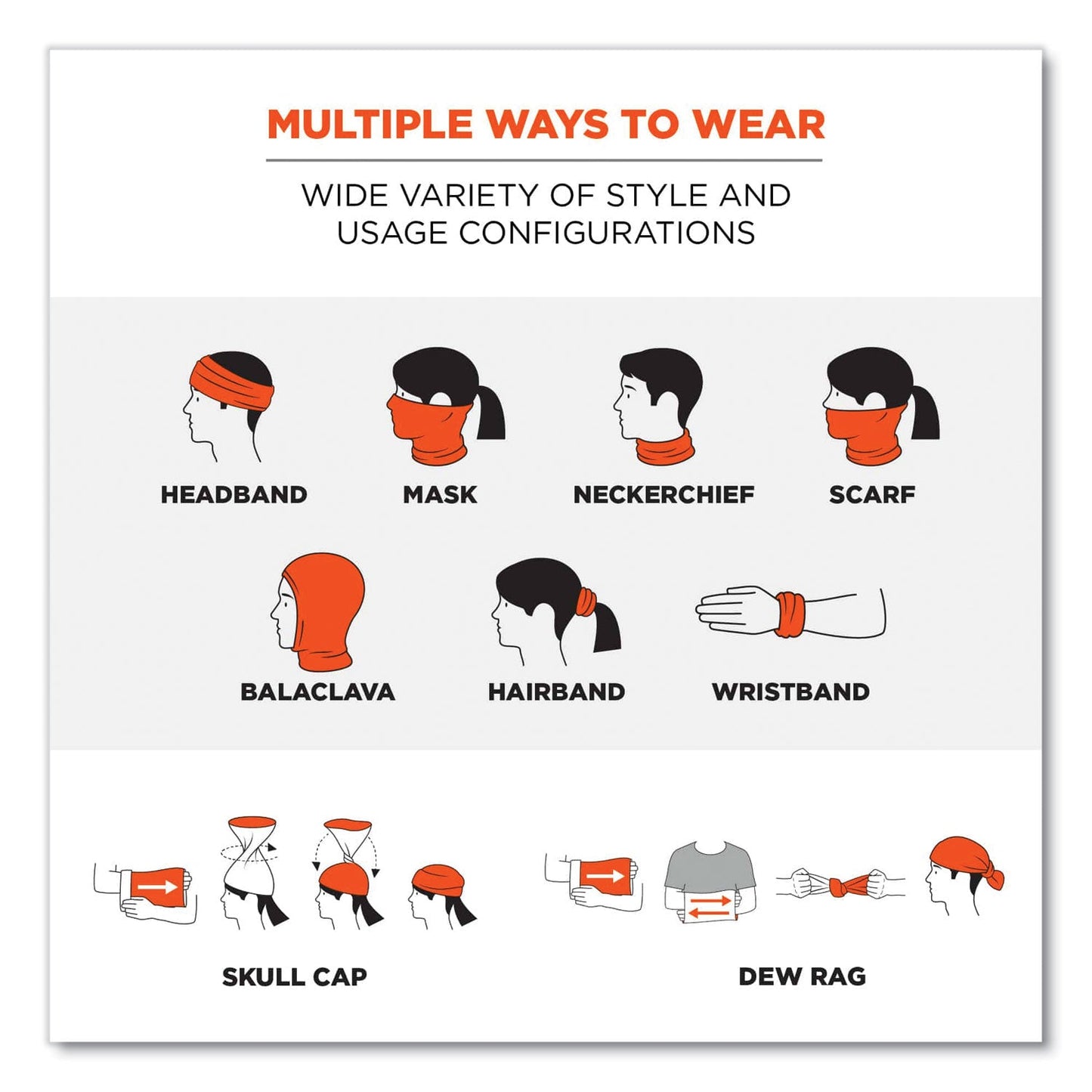 MULTIPLE WAYS TO WEAR

WIDE VARIETY OF STYLE AND USAGE CONFIGURATIONS

HEADBAND

MASK

NECKERCHIEF

SCARF

BALACLAVA

HAIRBAND

WRISTBAND

SKULL CAP

DEW RAG