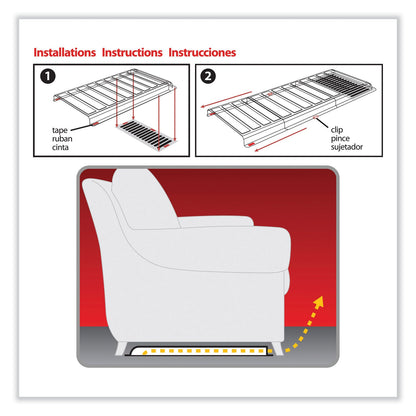 Installations Instructions Instrucciones

1

tape
ruban
cinta

2

clip
pince
sujetador