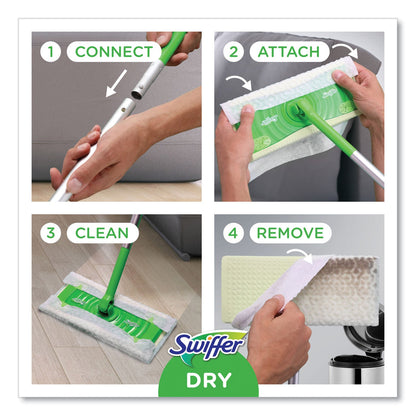 1 CONNECT

2 ATTACH

3 CLEAN

4 REMOVE

Swiffer

DRY