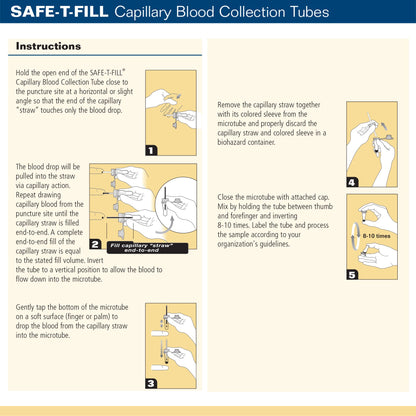 SAFE-T-FILL Capillary Blood Collection Tubes

Instructions

Hold the open end of the SAFE-T-FILL® Capillary Blood Collection Tube close to the puncture site at a horizontal or slight angle so that the end of the capillary "straw" touches only the blood drop.

1

The blood drop will be pulled into the straw via capillary action. Repeat drawing capillary blood from the puncture site until the capillary straw is filled end-to-end. A complete end-to-end fill of the capillary straw is equal to the stated fill volume. Invert the tube to a vertical position to allow the blood to flow down into the microtube.

2

Fill capillary "straw" end-to-end

Gently tap the bottom of the microtube on a soft surface (finger or palm) to drop the blood from the capillary straw into the microtube.

3

Remove the capillary straw together with its colored sleeve from the microtube and properly discard the capillary straw and colored sleeve in a biohazard container.

4

Close the microtube with attached cap. Mix by holding the tube between thumb and forefinger and inverting 8-10 times. Label the tube and process the sample according to your organization's guidelines.

8-10 times

5