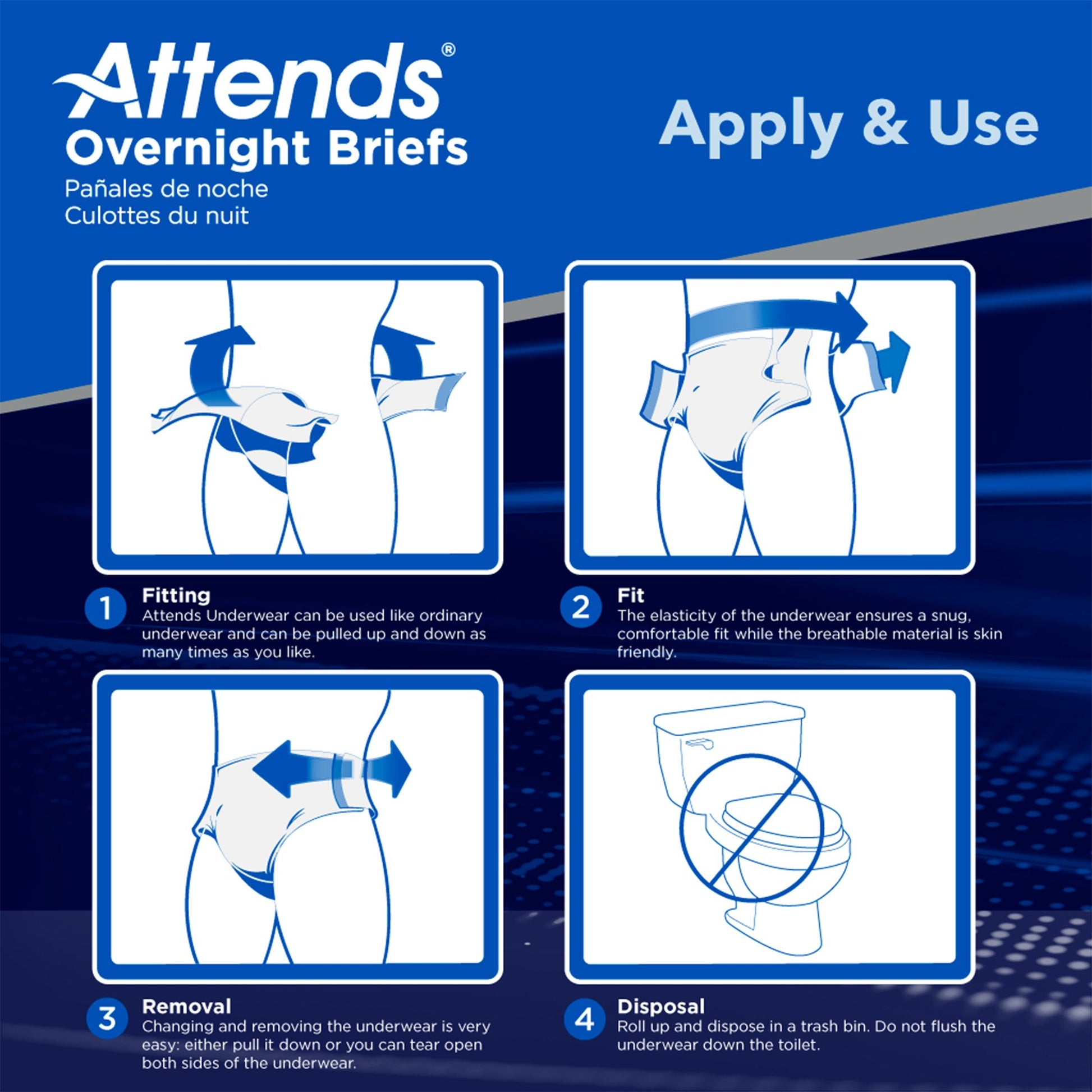 Attends®
Overnight Briefs
Pañales de noche
Culottes du nuit

Apply & Use

1 Fitting
Attends Underwear can be used like ordinary underwear and can be pulled up and down as many times as you like.

2 Fit
The elasticity of the underwear ensures a snug, comfortable fit while the breathable material is skin friendly.

3 Removal
Changing and removing the underwear is very easy: either pull it down or you can tear open both sides of the underwear.

4 Disposal
Roll up and dispose in a trash bin. Do not flush the underwear down the toilet.