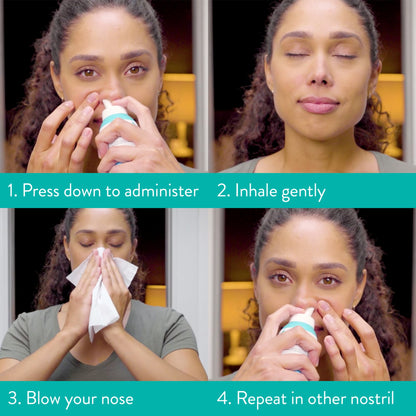 1. Press down to administer

2. Inhale gently

3. Blow your nose

4. Repeat in other nostril