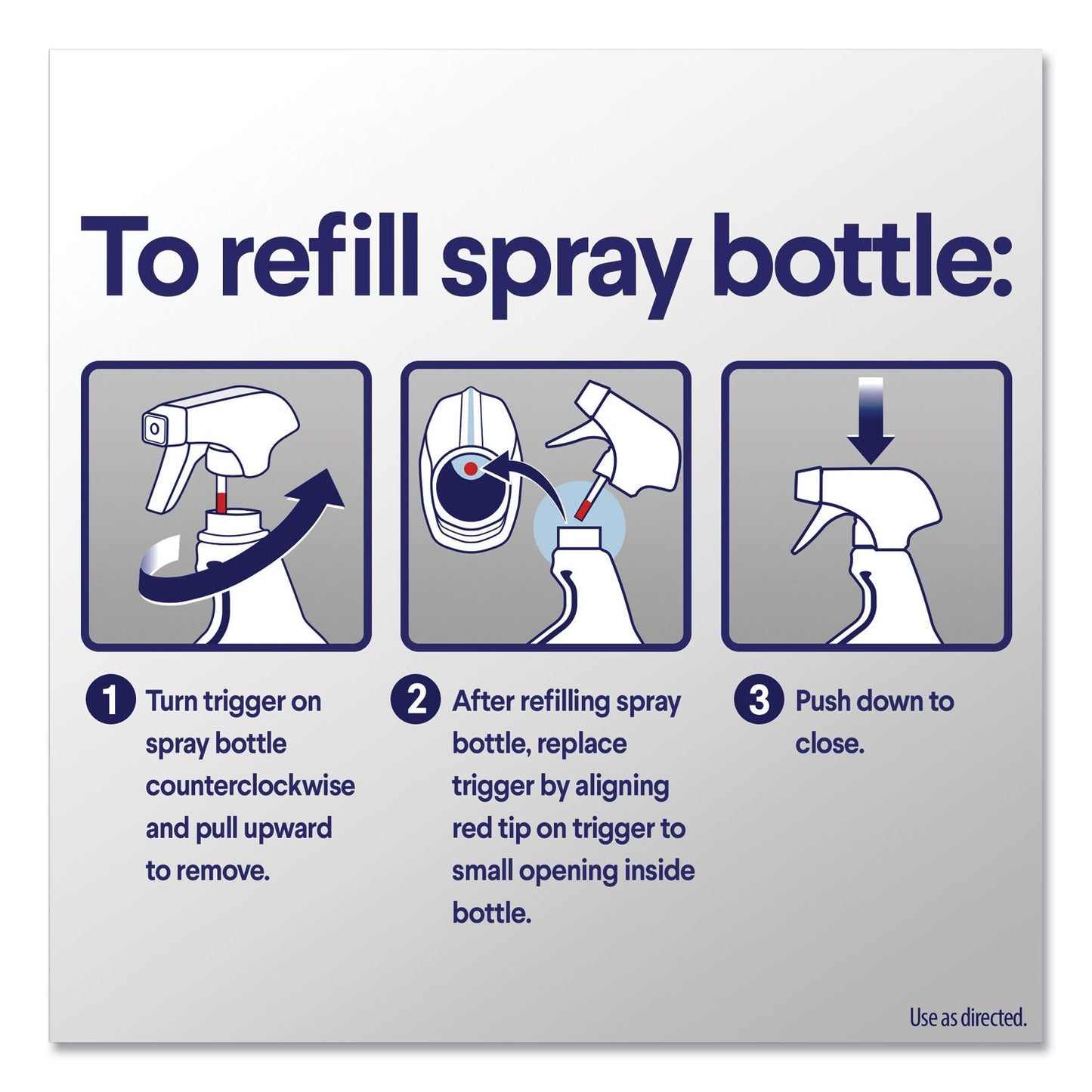 To refill spray bottle:

1 Turn trigger on spray bottle counterclockwise and pull upward to remove.

2 After refilling spray bottle, replace trigger by aligning red tip on trigger to small opening inside bottle.

3 Push down to close.

Use as directed.