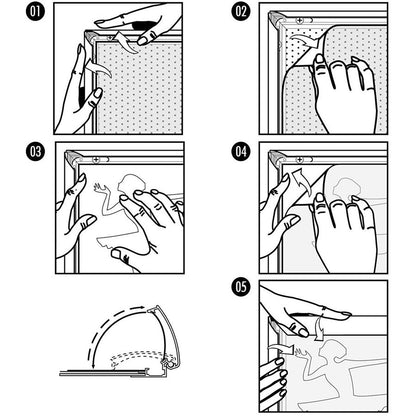 01
02
03
04
05