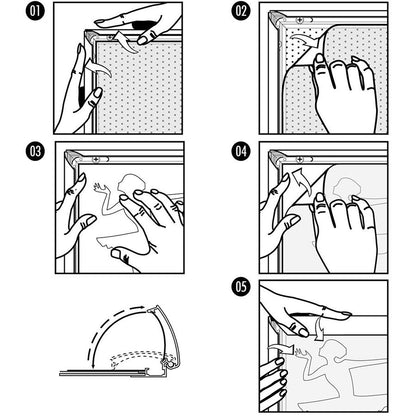 01

02

03

04

05