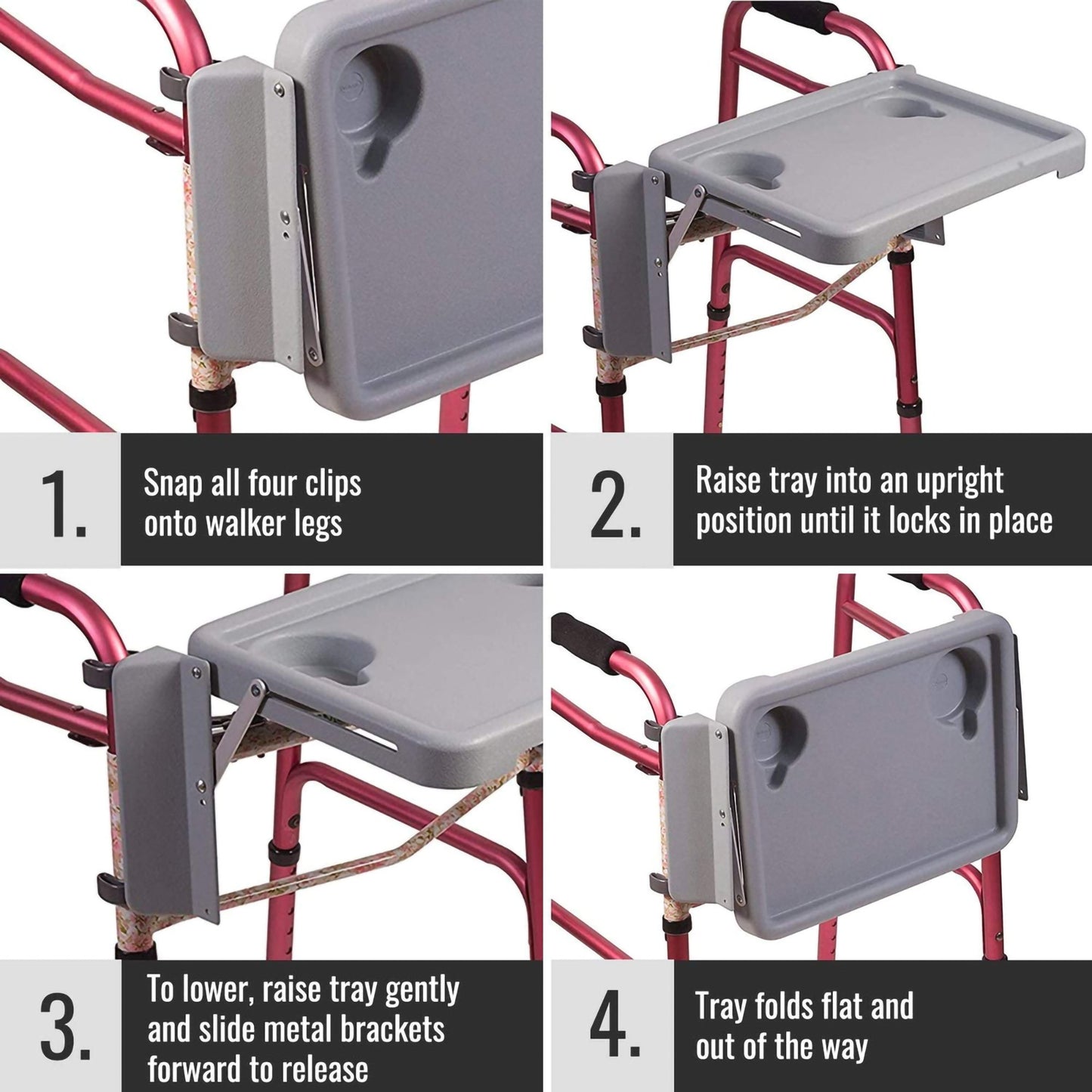 1.

Snap all four clips onto walker legs

2.

Raise tray into an upright position until it locks in place

3.

To lower, raise tray gently and slide metal brackets forward to release

4.

Tray folds flat and out of the way